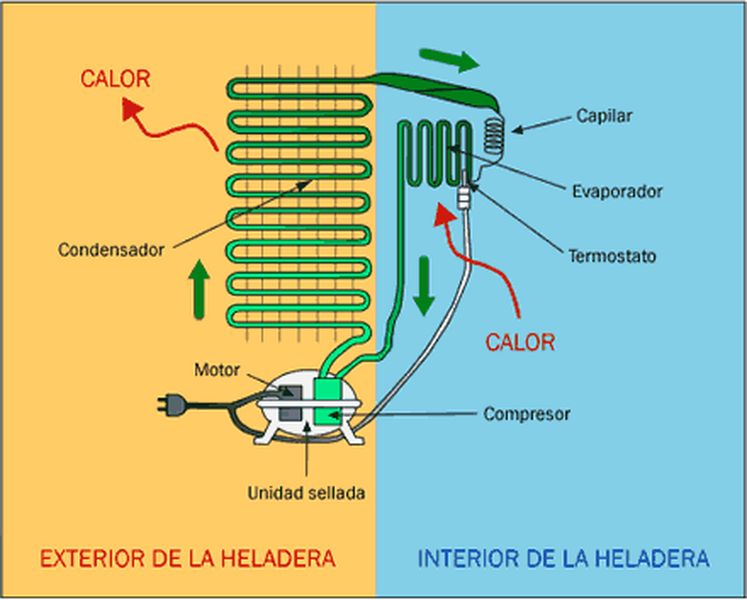 CALOR

Capilar

Evaporador

Condensador

Termostato

CALOR

Motor

Compresor

Unidad sellada

EXTERIOR DE LA HELADERA

INTERIOR DE LA HELADERA